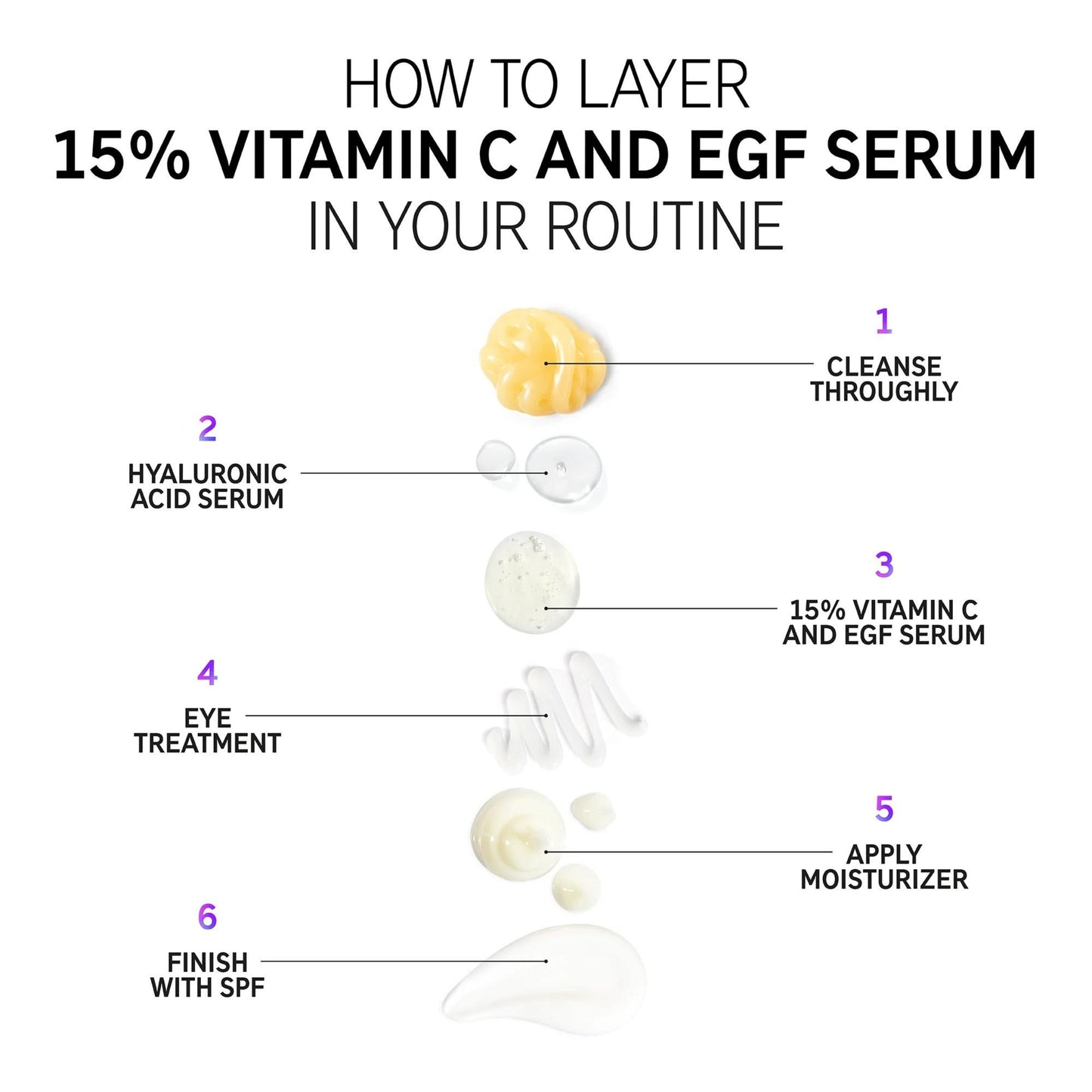 HOW TO LAYER
15% VITAMIN C AND EGF SERUM
IN YOUR ROUTINE

1
CLEANSE THROUGHLY

2
HYALURONIC ACID SERUM

3
15% VITAMIN C AND EGF SERUM

4
EYE TREATMENT

5
APPLY MOISTURIZER

6
FINISH WITH SPF