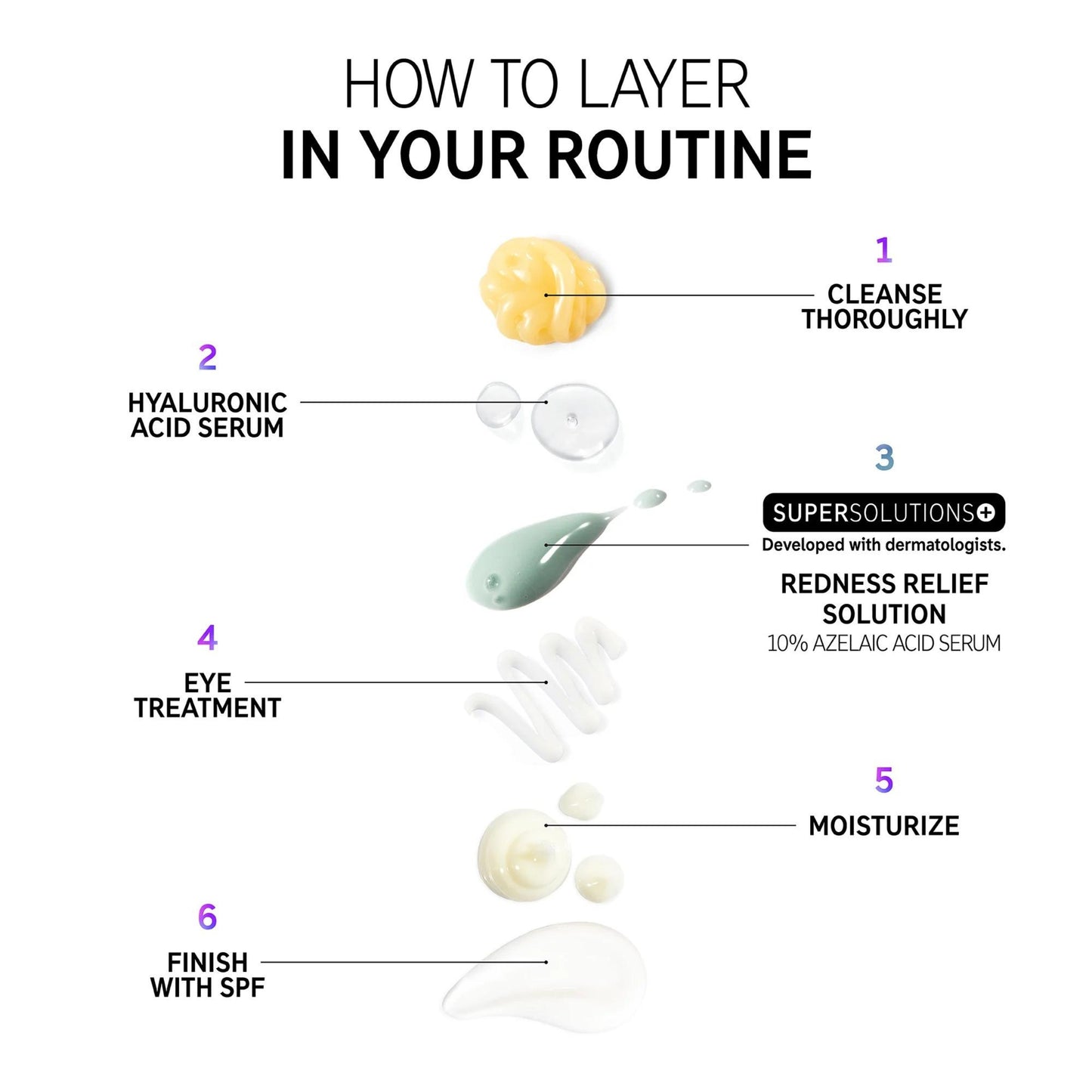 HOW TO LAYER
IN YOUR ROUTINE

1
CLEANSE THOROUGHLY

2
HYALURONIC ACID SERUM

3
SUPERSOLUTIONS+
Developed with dermatologists.
REDNESS RELIEF SOLUTION
10% AZELAIC ACID SERUM

4
EYE TREATMENT

5
MOISTURIZE

6
FINISH WITH SPF